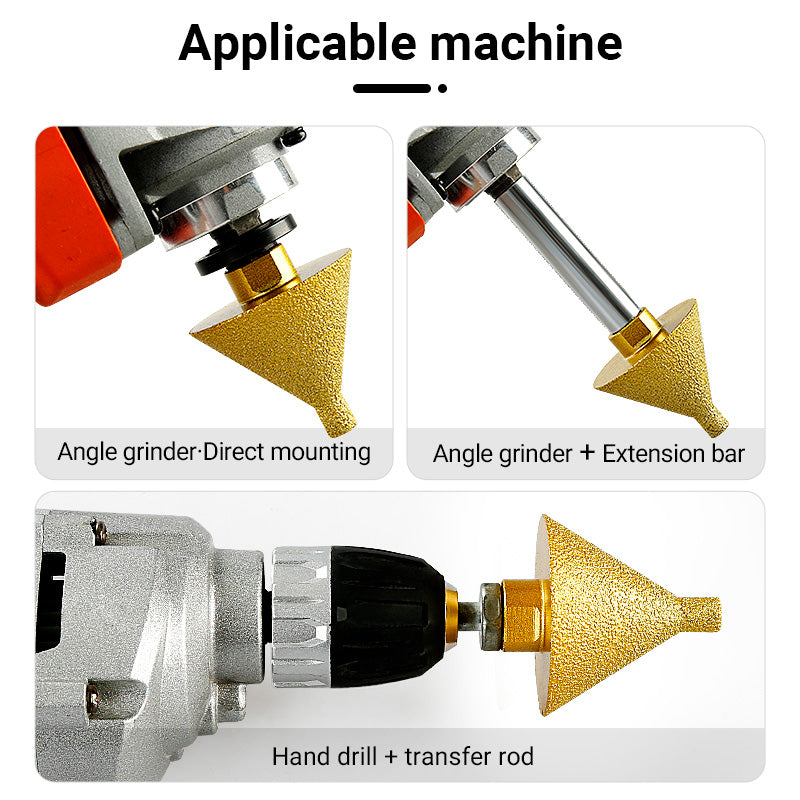 Applicable machine

Angle grinder·Direct mounting

Angle grinder + Extension bar

Hand drill + transfer rod