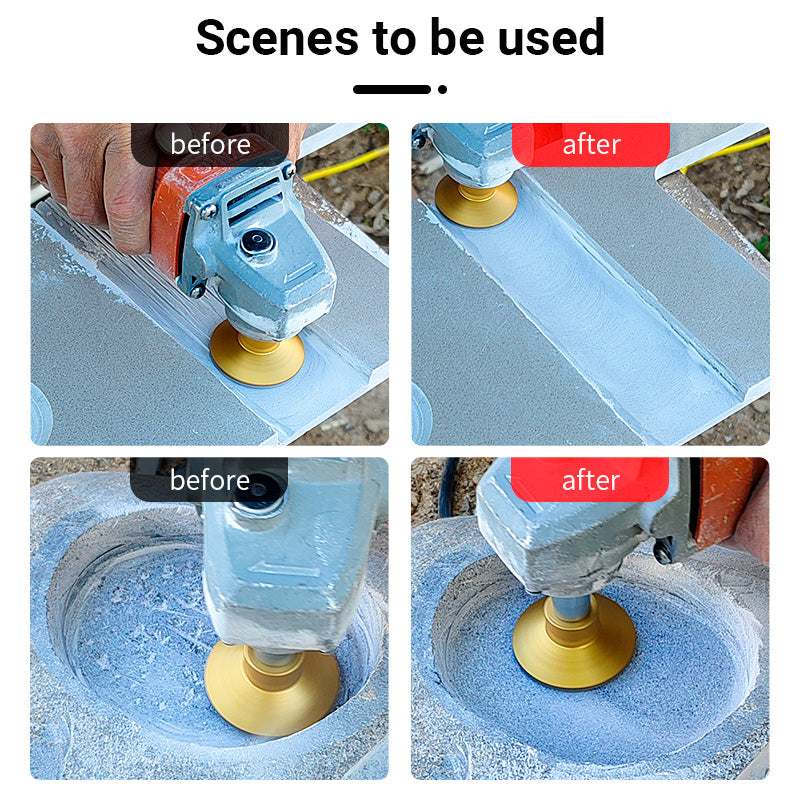 Scenes to be used

before

after

before

after