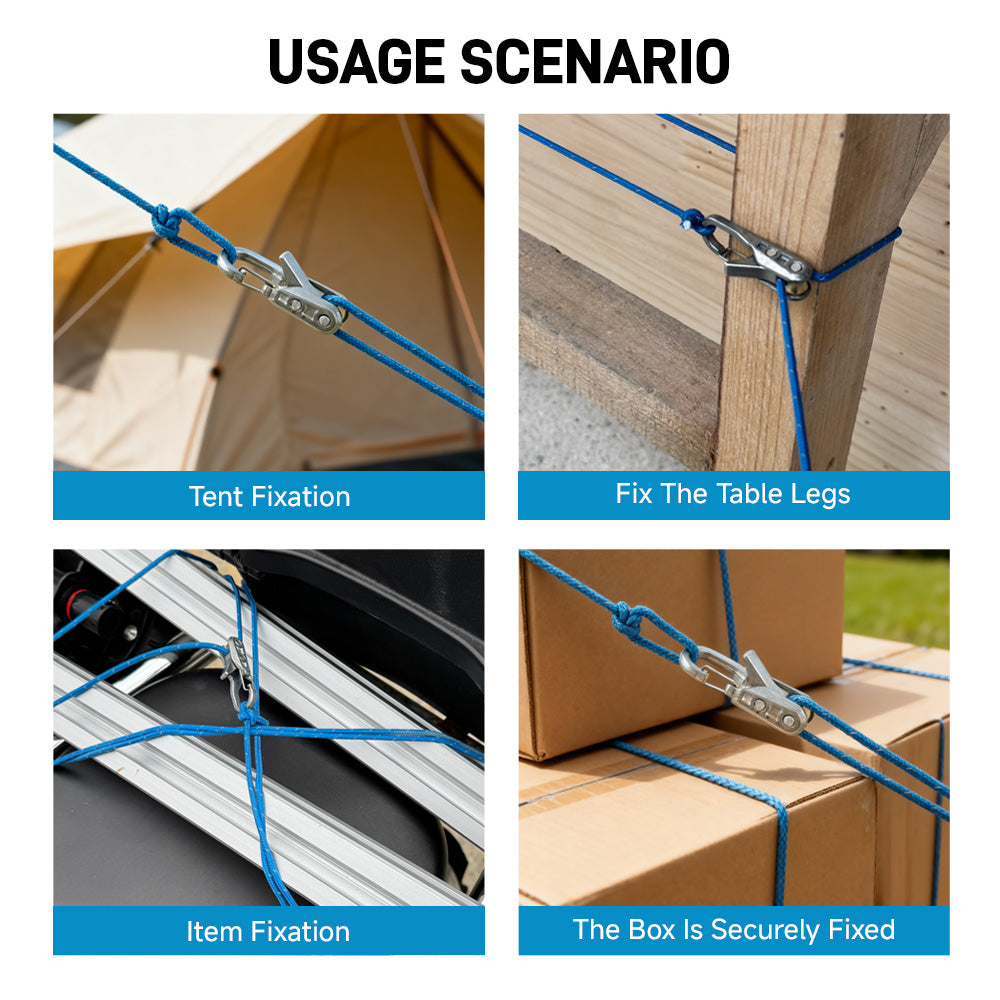 USAGE SCENARIO

Tent Fixation

Fix The Table Legs

Item Fixation

The Box Is Securely Fixed