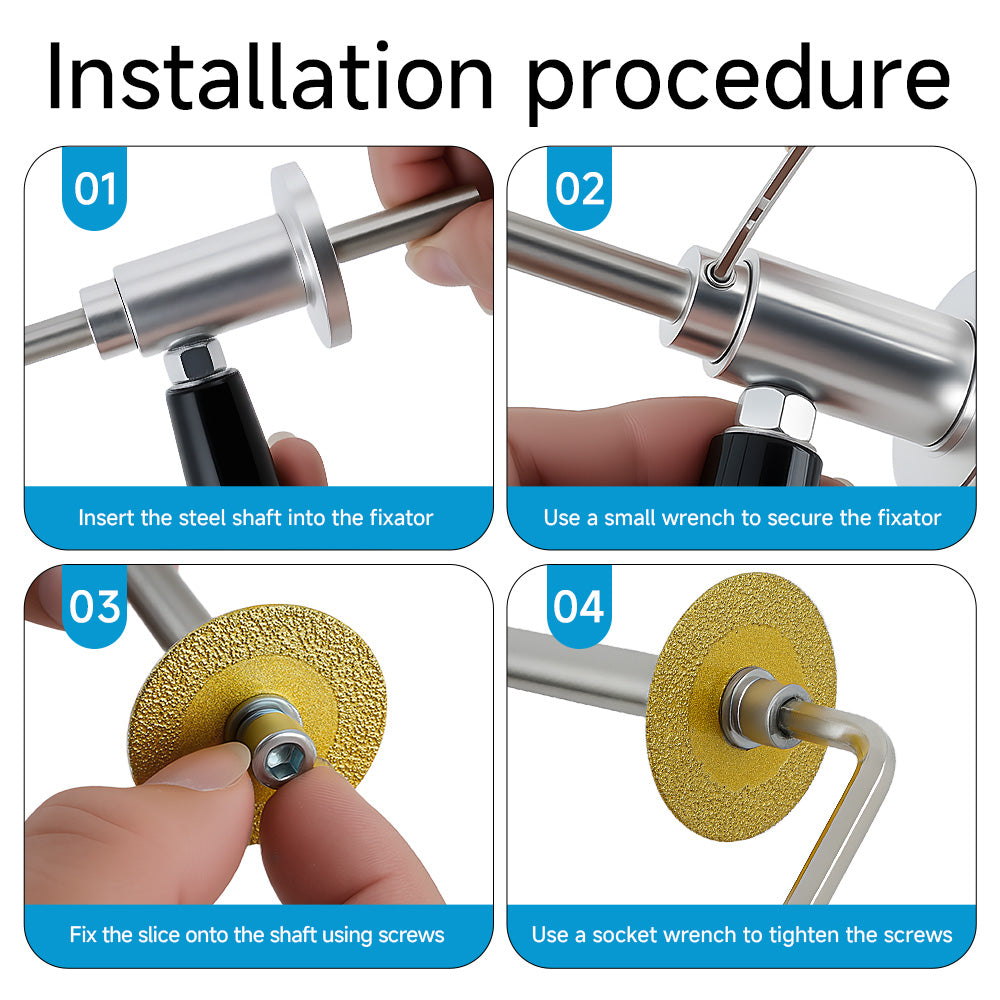 Installation procedure

01

Insert the steel shaft into the fixator

02

Use a small wrench to secure the fixator

03

Fix the slice onto the shaft using screws

04

Use a socket wrench to tighten the screws