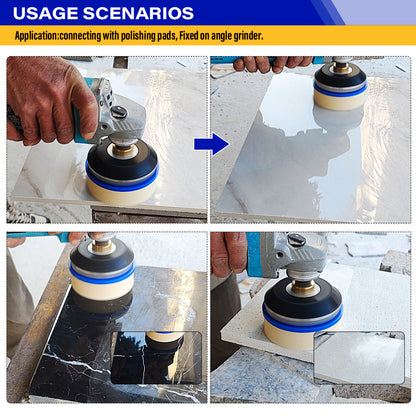 USAGE SCENARIOS

Application:connecting with polishing pads, Fixed on angle grinder.