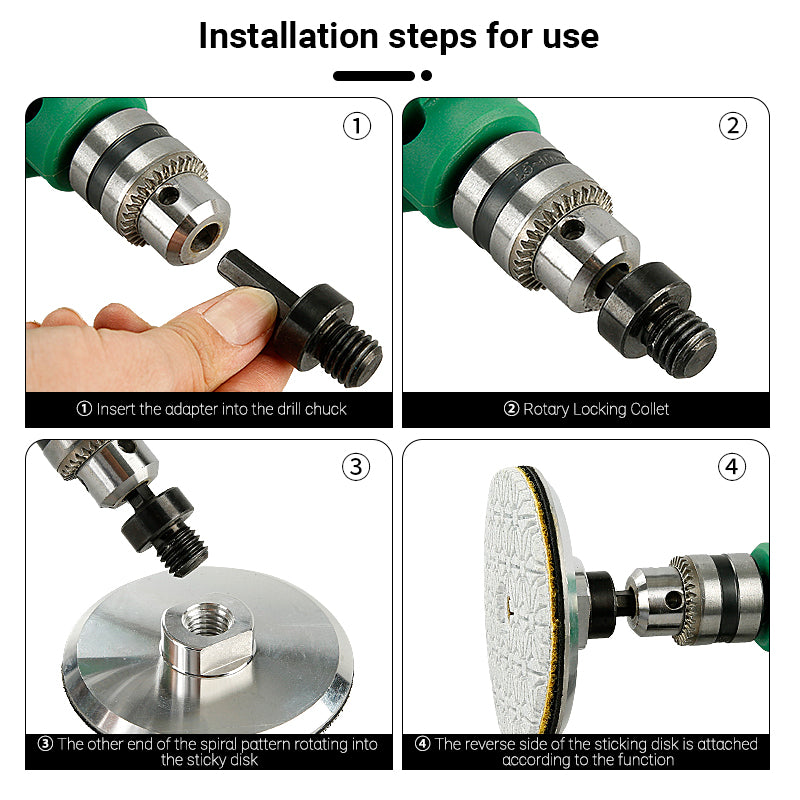 Installation steps for use

①

① Insert the adapter into the drill chuck

②

② Rotary Locking Collet

③

③ The other end of the spiral pattern rotating into the sticky disk

④

④ The reverse side of the sticking disk is attached according to the function