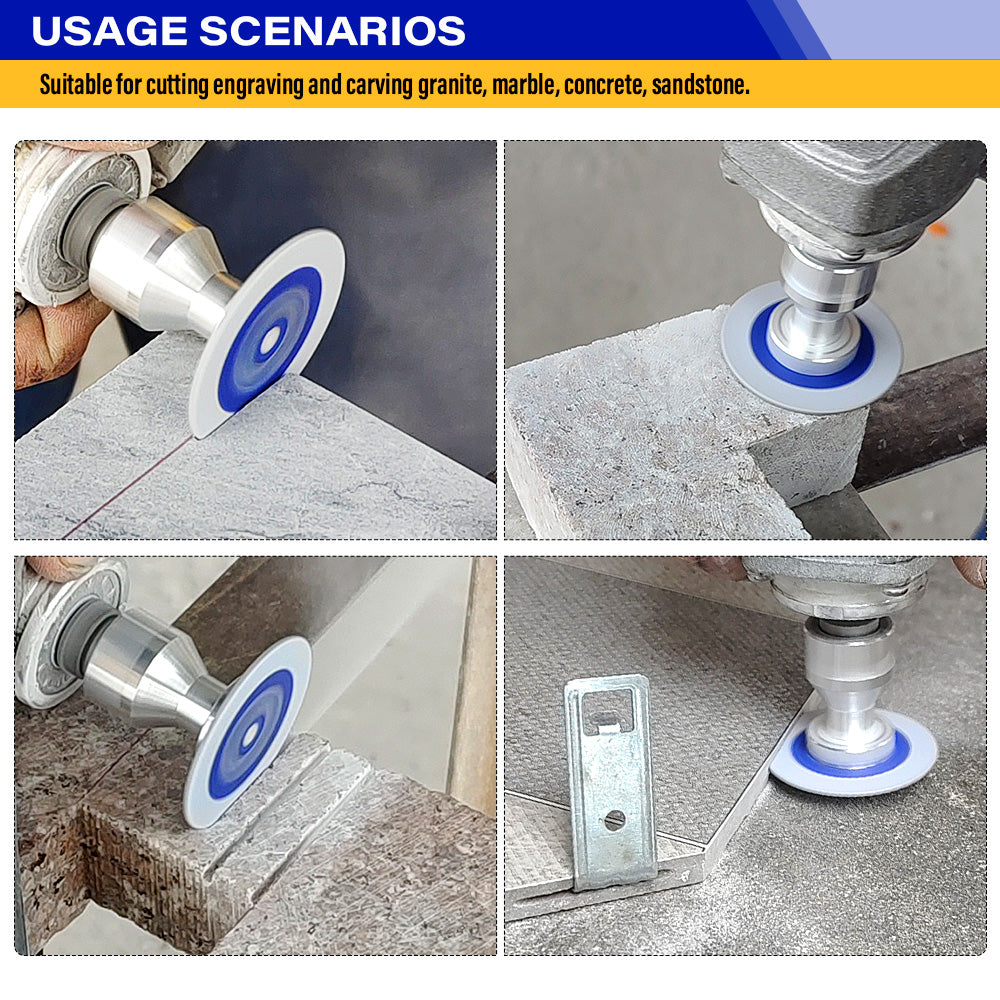 USAGE SCENARIOS

Suitable for cutting engraving and carving granite, marble, concrete, sandstone.