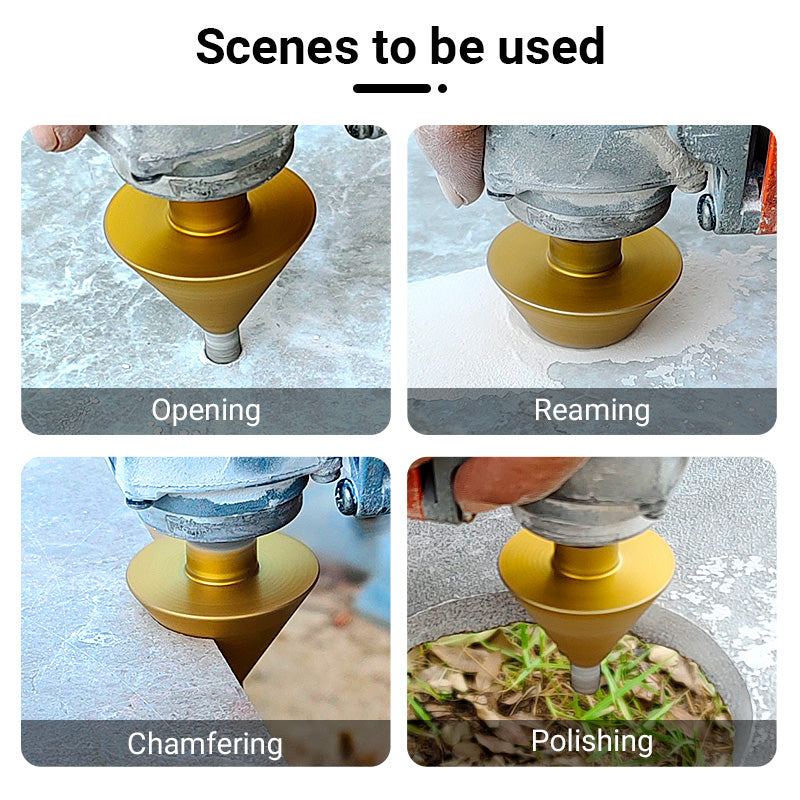 Scenes to be used

Opening

Reaming

Chamfering

Polishing