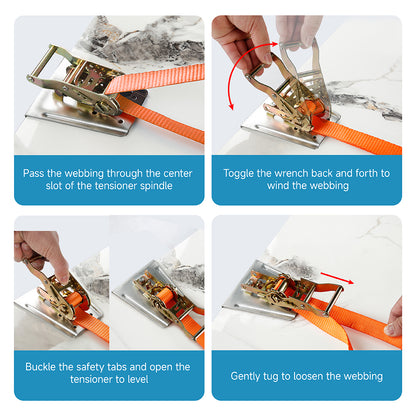 Pass the webbing through the center slot of the tensioner spindle

Toggle the wrench back and forth to wind the webbing

Buckle the safety tabs and open the tensioner to level

Gently tug to loosen the webbing