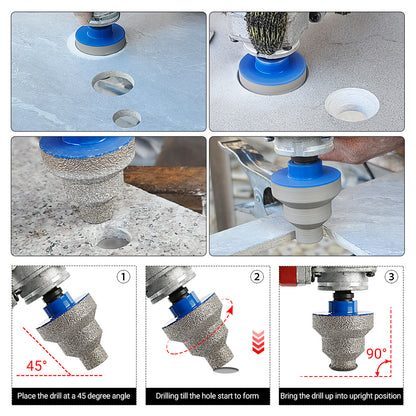 1

45°

Place the drill at a 45 degree angle

2

Drilling till the hole start to form

3

90°

Bring the drill up into upright position