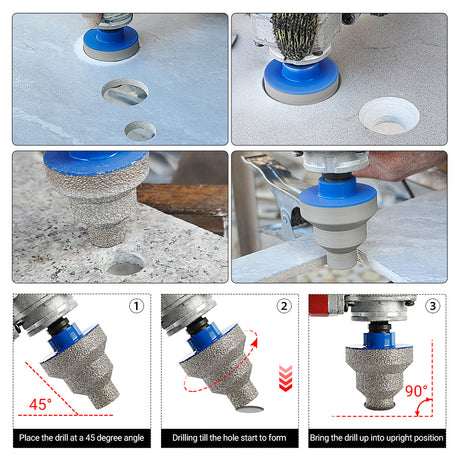 1

45°

Place the drill at a 45 degree angle

2

Drilling till the hole start to form

3

90°

Bring the drill up into upright position