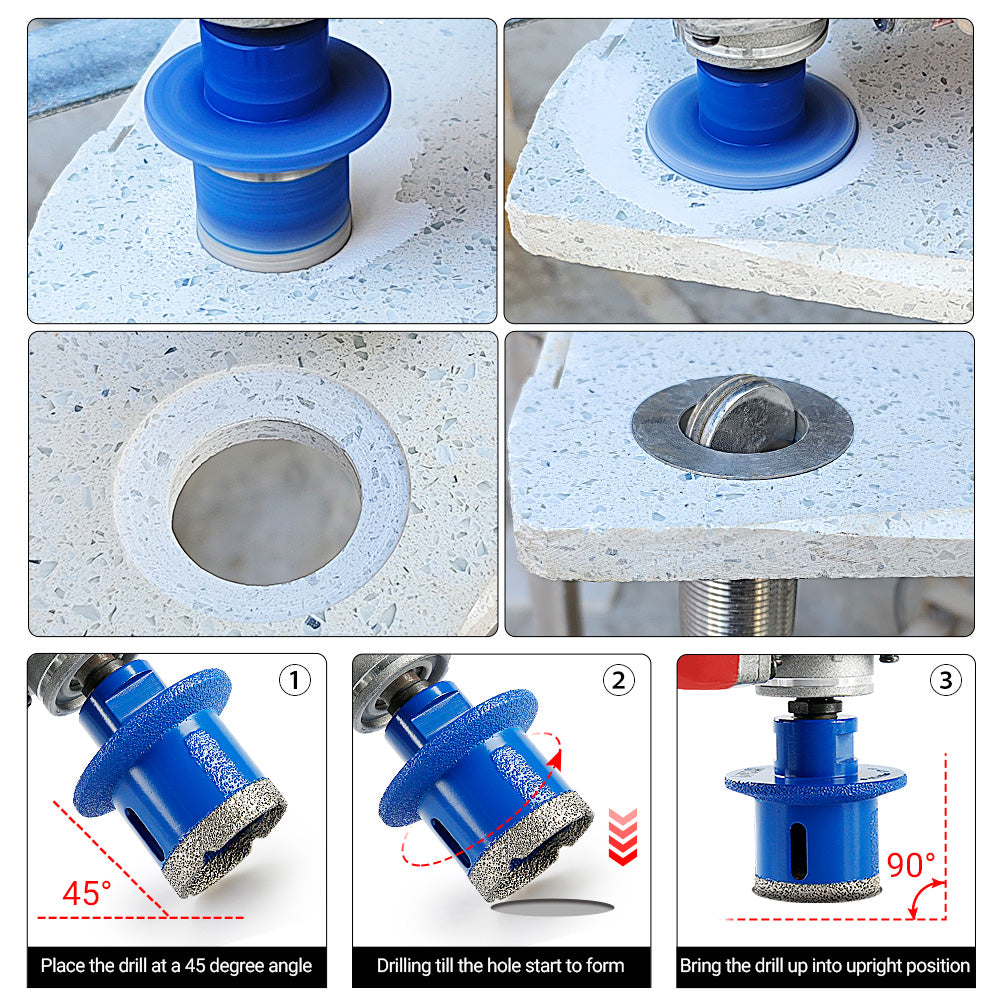 1
45°
Place the drill at a 45 degree angle

2
Drilling till the hole start to form

3
90°
Bring the drill up into upright position