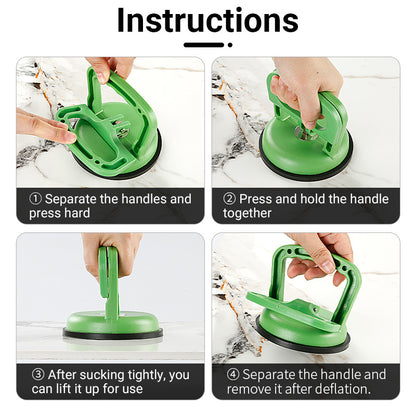 Instructions

① Separate the handles and press hard

② Press and hold the handle together

③ After sucking tightly, you can lift it up for use

④ Separate the handle and remove it after deflation.