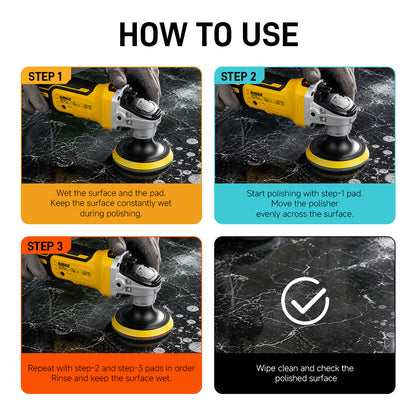 HOW TO USE

STEP 1

Wet the surface and the pad. Keep the surface constantly wet during polishing.

STEP 2

Start polishing with step-1 pad. Move the polisher evenly across the surface.

STEP 3

Repeat with step-2 and step-3 pads in order Rinse and keep the surface wet.

Wipe clean and check the polished surface