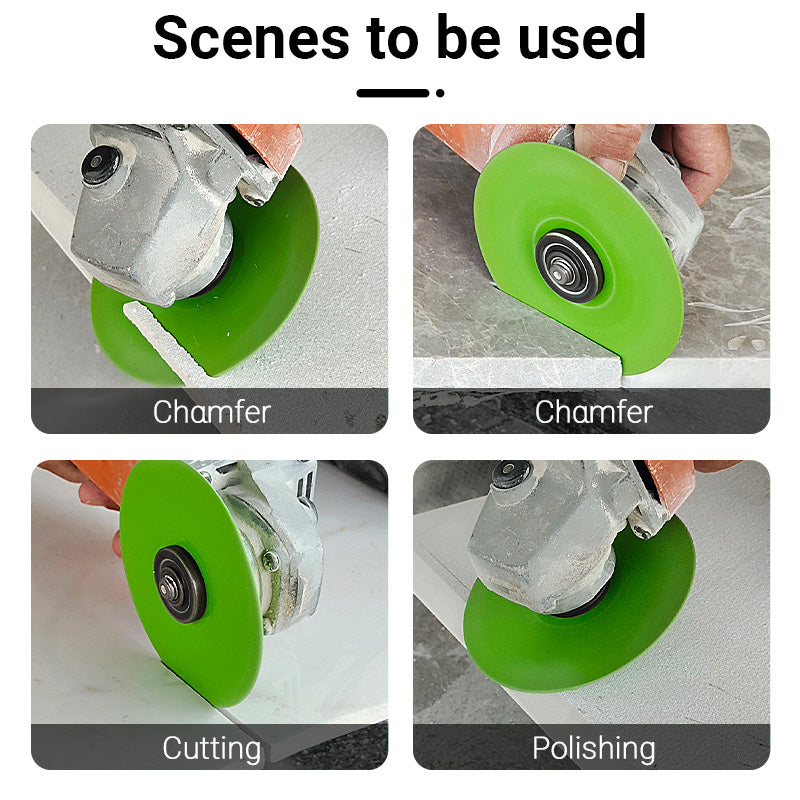 Scenes to be used

Chamfer

Chamfer

Cutting

Polishing